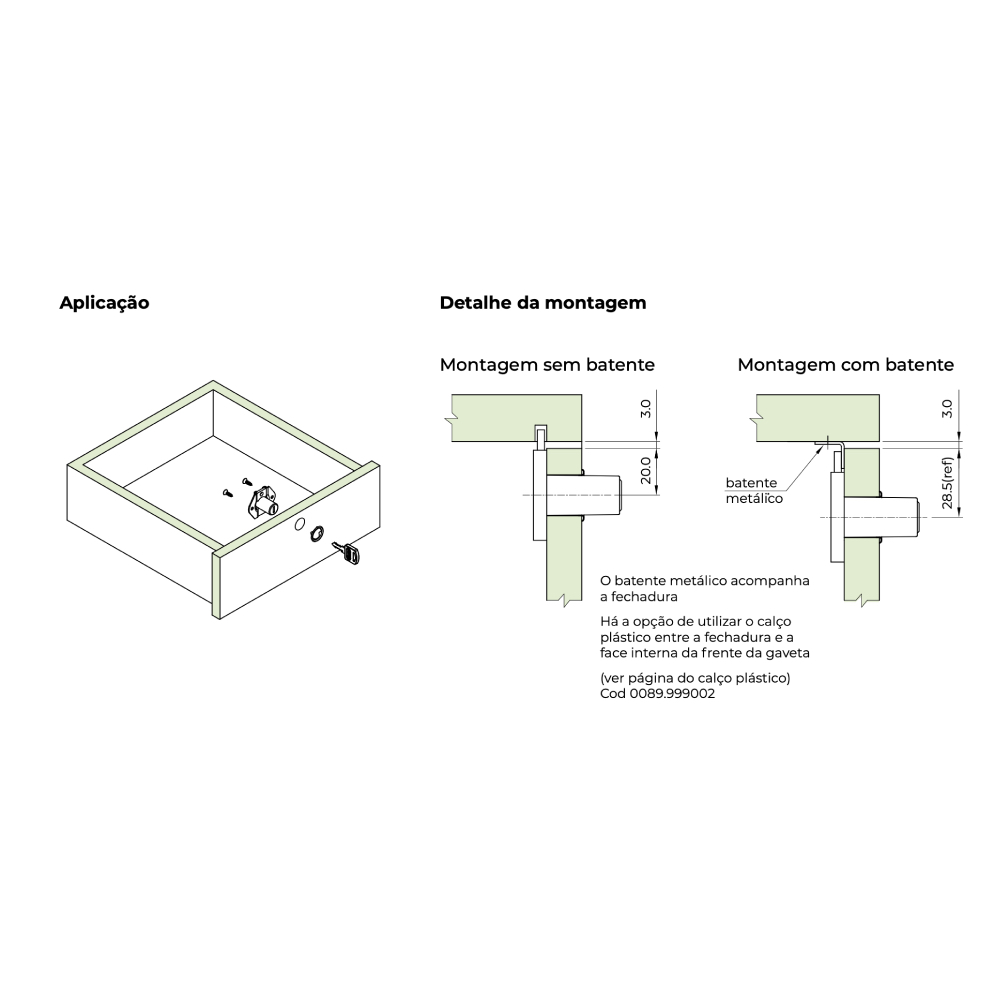 Aplicação

Detalhe da montagem

Montagem sem batente

3.0

20.0

Montagem com batente

3.0

28.5(ref)

batente metálico

O batente metálico acompanha a fechadura

Há a opção de utilizar o calço plástico entre a fechadura e a face interna da frente da gaveta

(ver página do calço plástico) Cod 0089.999002