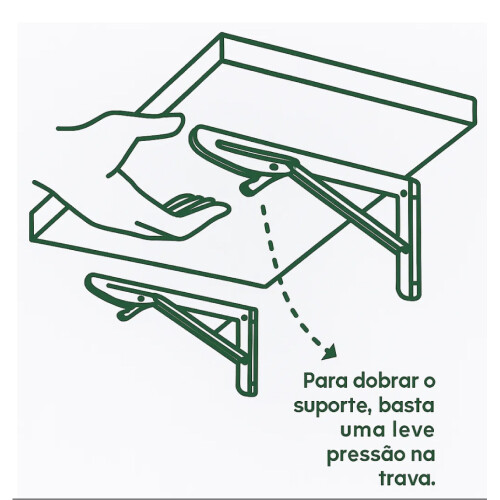 Para dobrar o suporte, basta uma leve pressão na trava.