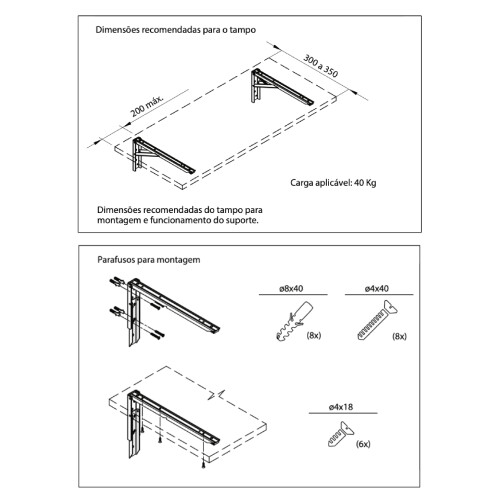 Dimensões recomendadas para o tampo

300 a 350

200 máx.

Carga aplicável: 40 Kg

Dimensões recomendadas do tampo para montagem e funcionamento do suporte.

Parafusos para montagem

ø8x40

(8x)

ø4x40

(8x)

ø4x18

(6x)