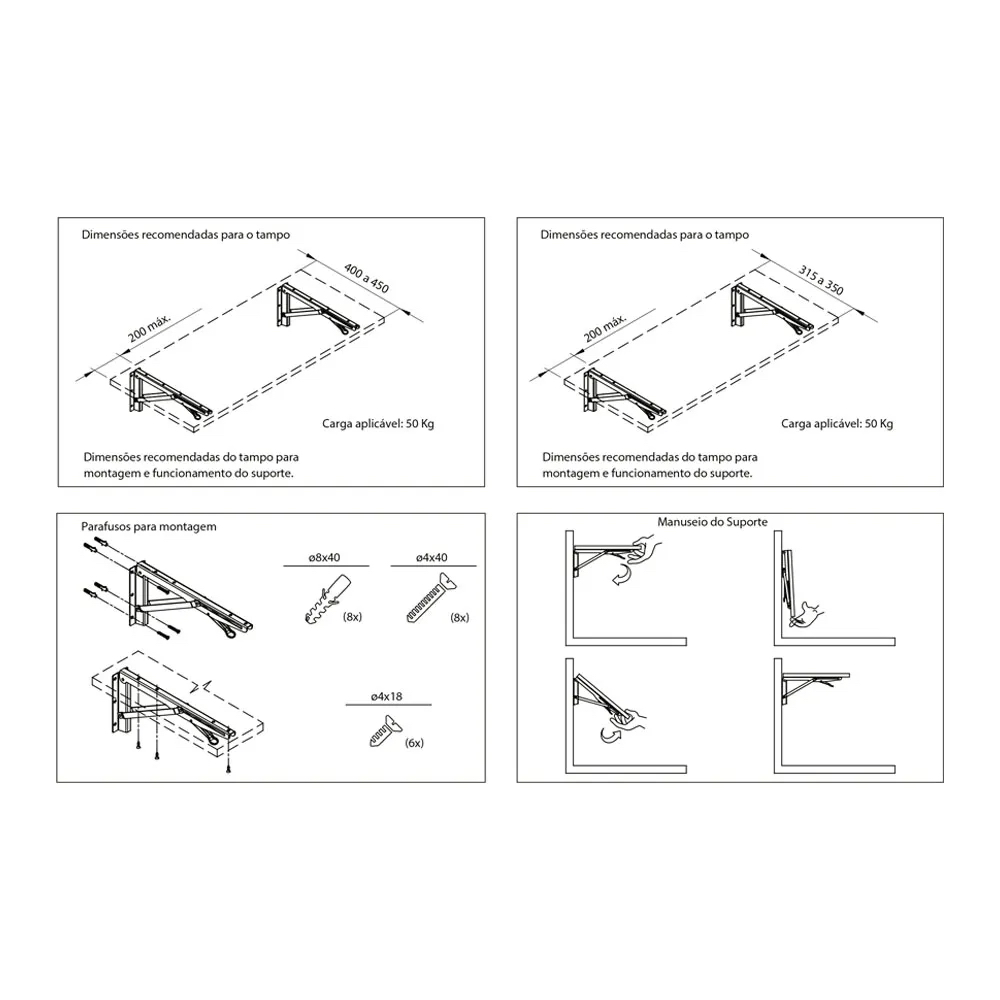 Dimensões recomendadas para o tampo

400 a 450

200 máx.

Carga aplicável: 50 Kg

Dimensões recomendadas do tampo para montagem e funcionamento do suporte.

Dimensões recomendadas para o tampo

315 a 350

200 máx.

Carga aplicável: 50 Kg

Dimensões recomendadas do tampo para montagem e funcionamento do suporte.

Parafusos para montagem

ø8x40

(8x)

ø4x40

(8x)

ø4x18

(6x)

Manuseio do Suporte