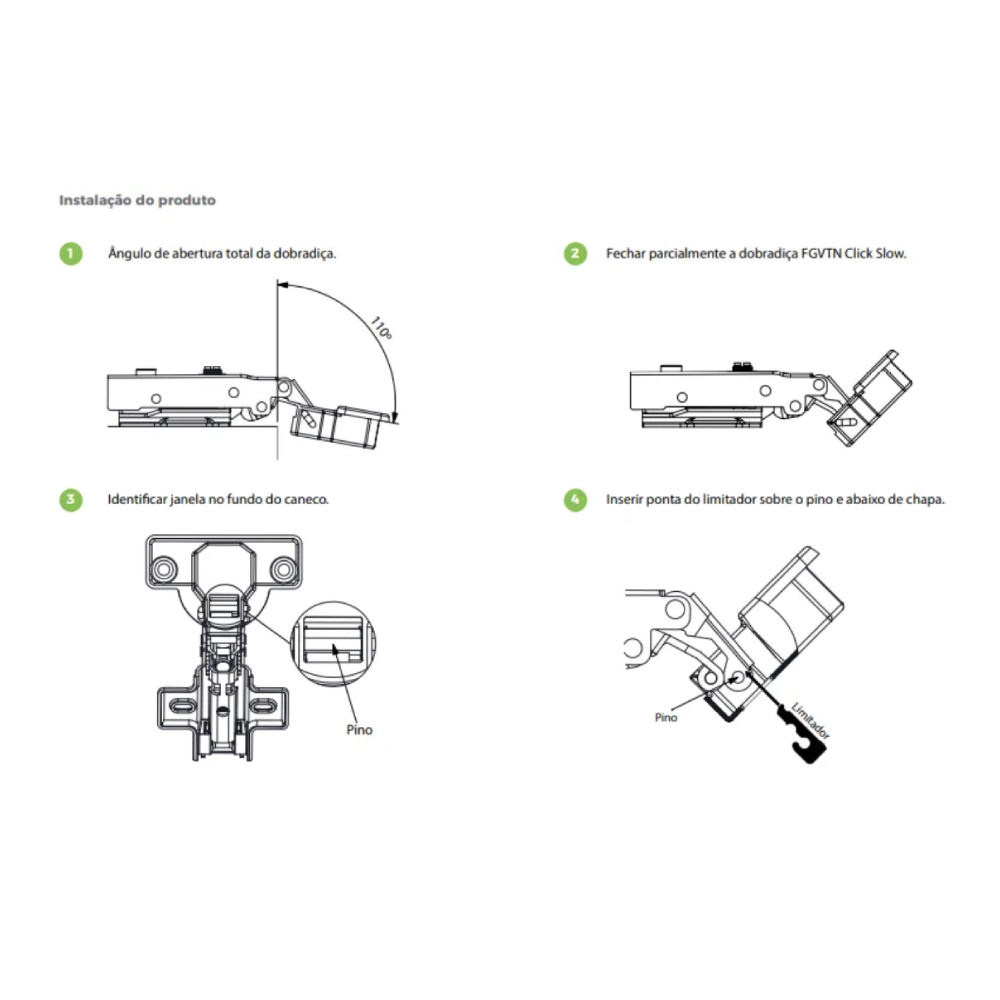 Instalação do produto

1 Ângulo de abertura total da dobradiça.

110º

2 Fechar parcialmente a dobradiça FGVTN Click Slow.

3 Identificar janela no fundo do caneco.

Pino

4 Inserir ponta do limitador sobre o pino e abaixo de chapa.

Pino

Limitador