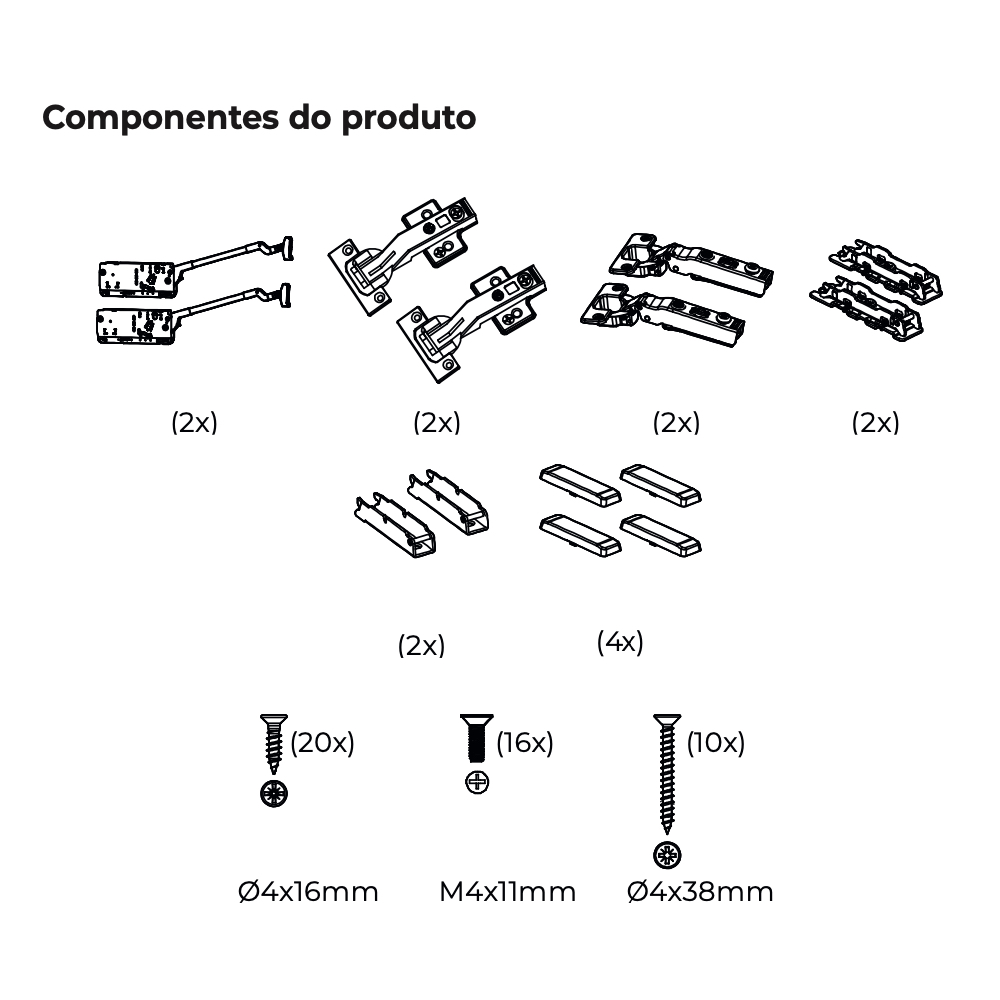 Componentes do produto

(2x) (2x) (2x) (2x)

(2x) (4x)

(20x) (16x) (10x)

Ø4x16mm M4x11mm Ø4x38mm