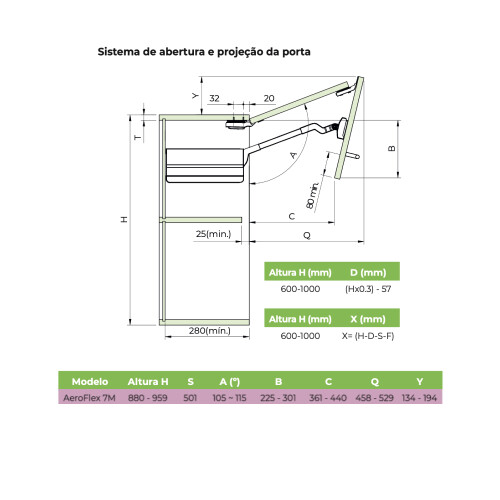 Sistema de abertura e projeção da porta

Y
32
20
T
A
B
80 min.
H
C
25(min.)
Q
280(min.)

| Altura H (mm) | D (mm) |
|---|---|
| 600-1000 | (Hx0.3) - 57 |

| Altura H (mm) | X (mm) |
|---|---|
| 600-1000 | X= (H-D-S-F) |

| Modelo | Altura H | S | A (°) | B | C | Q | Y |
|---|---|---|---|---|---|---|---|
| AeroFlex 7M | 880 - 959 | 501 | 105 ~ 115 | 225 - 301 | 361 - 440 | 458 - 529 | 134 - 194 |