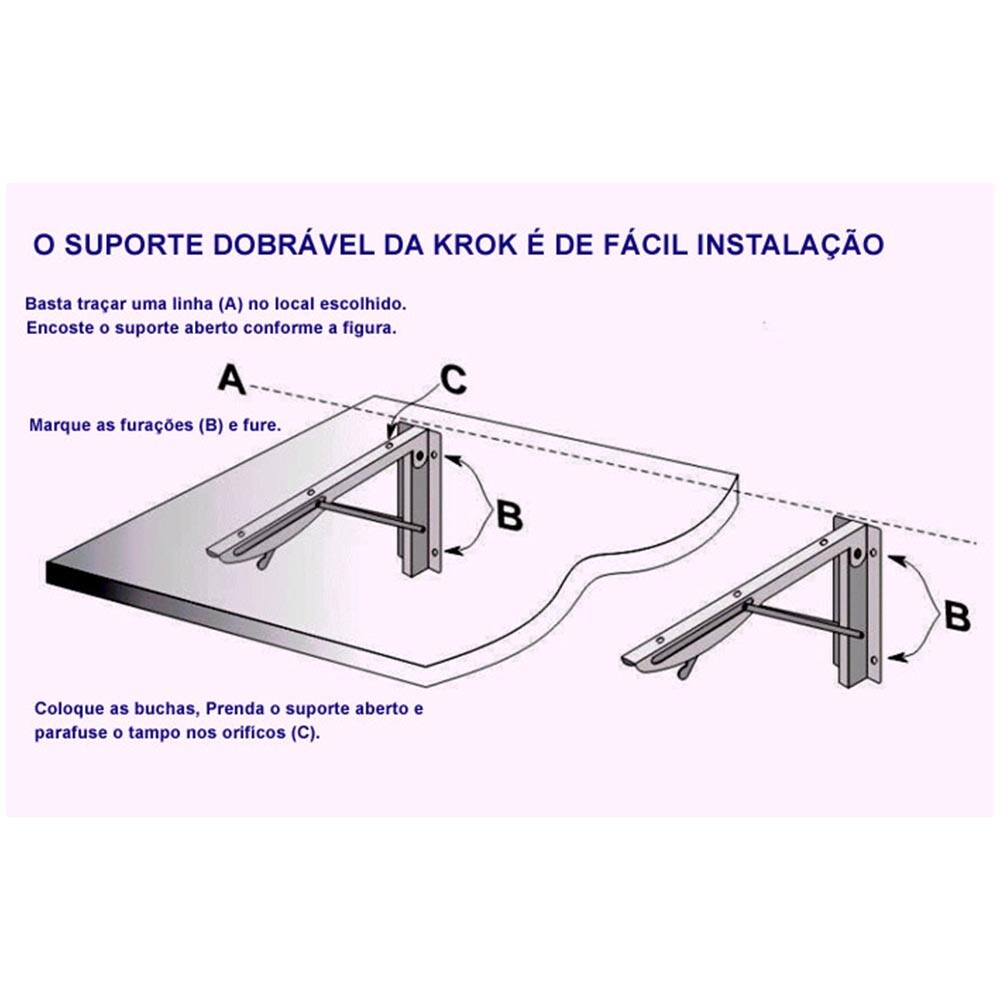 O SUPORTE DOBRÁVEL DA KROK É DE FÁCIL INSTALAÇÃO

Basta traçar uma linha (A) no local escolhido.
Encoste o suporte aberto conforme a figura.

A

C

Marque as furações (B) e fure.

B

B

Coloque as buchas, Prenda o suporte aberto e parafuse o tampo nos orifícos (C).