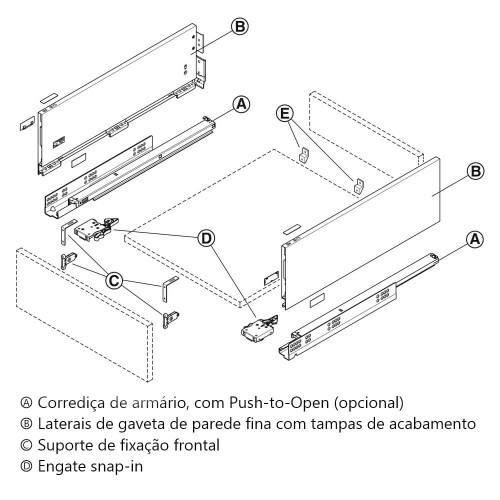 B

A

E

B

D

A

C

Ⓐ Corrediça de armário, com Push-to-Open (opcional)
Ⓑ Laterais de gaveta de parede fina com tampas de acabamento
Ⓒ Suporte de fixação frontal
Ⓓ Engate snap-in