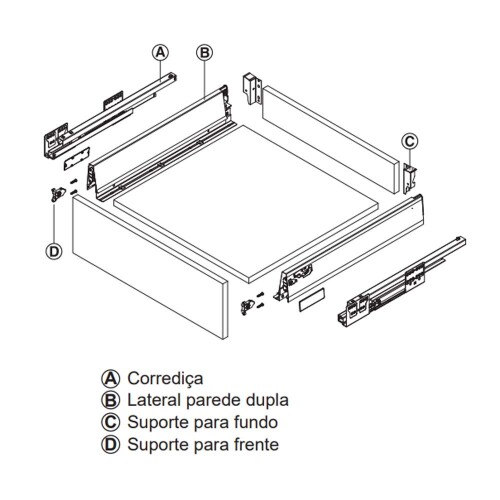 A
B
C
D

A Corrediça
B Lateral parede dupla
C Suporte para fundo
D Suporte para frente