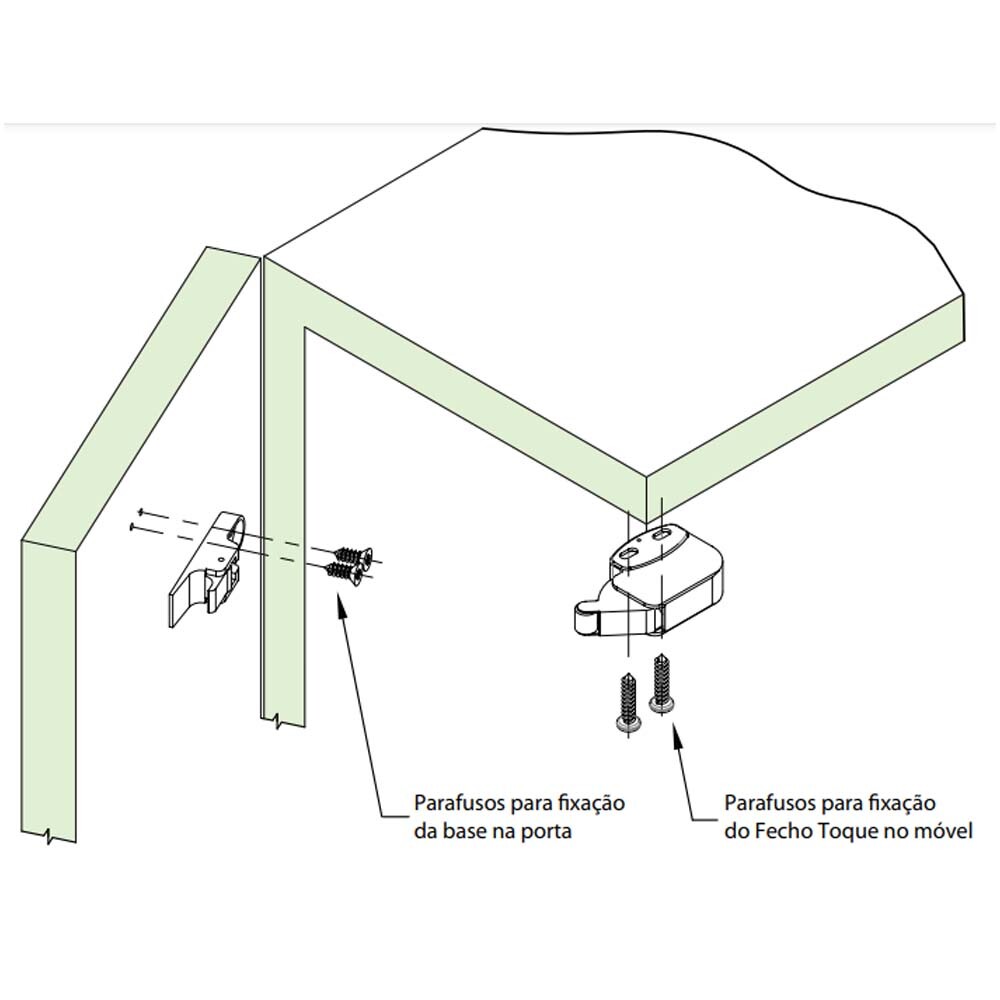 Parafusos para fixação da base na porta

Parafusos para fixação do Fecho Toque no móvel