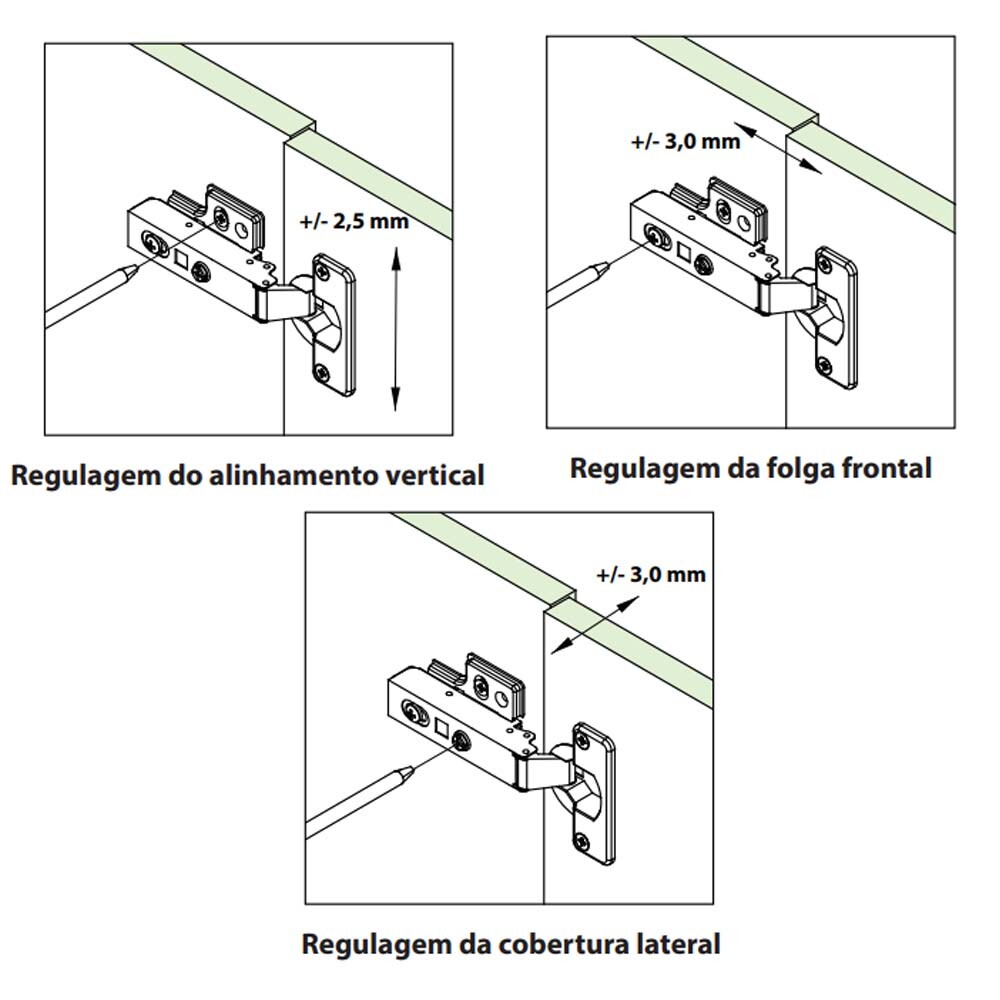 +/- 2,5 mm

Regulagem do alinhamento vertical

+/- 3,0 mm

Regulagem da folga frontal

+/- 3,0 mm

Regulagem da cobertura lateral